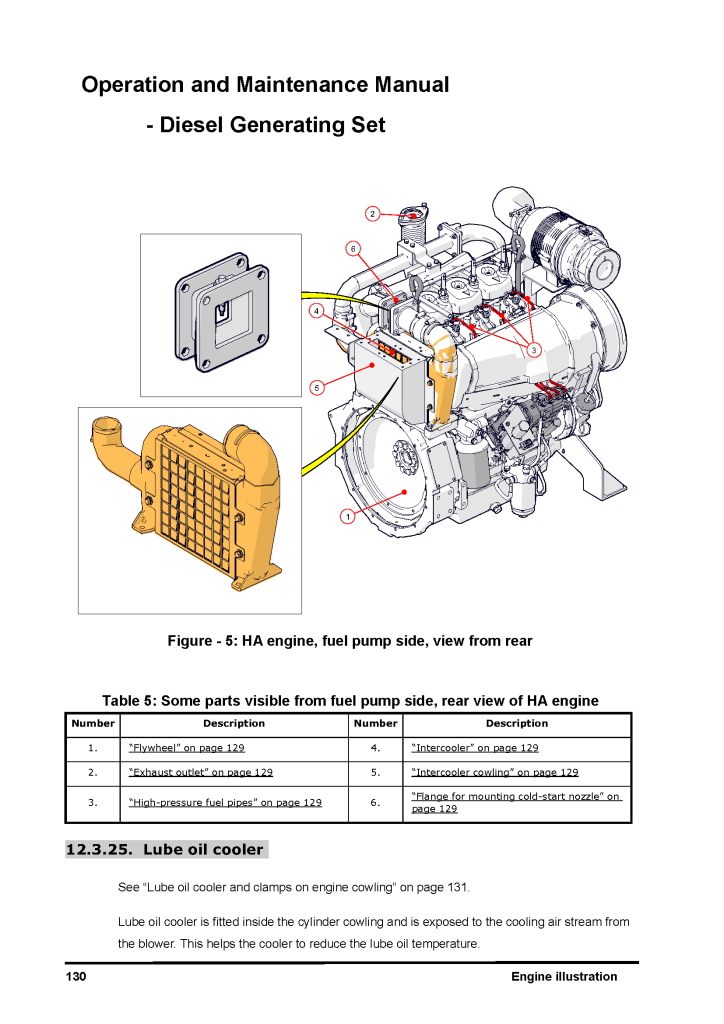 Operation and Maintenance Manual

- Diesel Generating Set

2

6

4

3

5

1

Figure - 5: HA engine, fuel pump side, view from rear

Table 5: Some parts visible from fuel pump side, rear view of HA engine

| Number | Description | Number | Description |
|---|---|---|---|
| 1. | "Flywheel" on page 129 | 4. | "Intercooler" on page 129 |
| 2. | "Exhaust outlet" on page 129 | 5. | "Intercooler cowling" on page 129 |
| 3. | "High-pressure fuel pipes" on page 129 | 6. | "Flange for mounting cold-start nozzle" on page 129 |

12.3.25. Lube oil cooler

See "Lube oil cooler and clamps on engine cowling" on page 131.

Lube oil cooler is fitted inside the cylinder cowling and is exposed to the cooling air stream from the blower. This helps the cooler to reduce the lube oil temperature.

130 Engine illustration